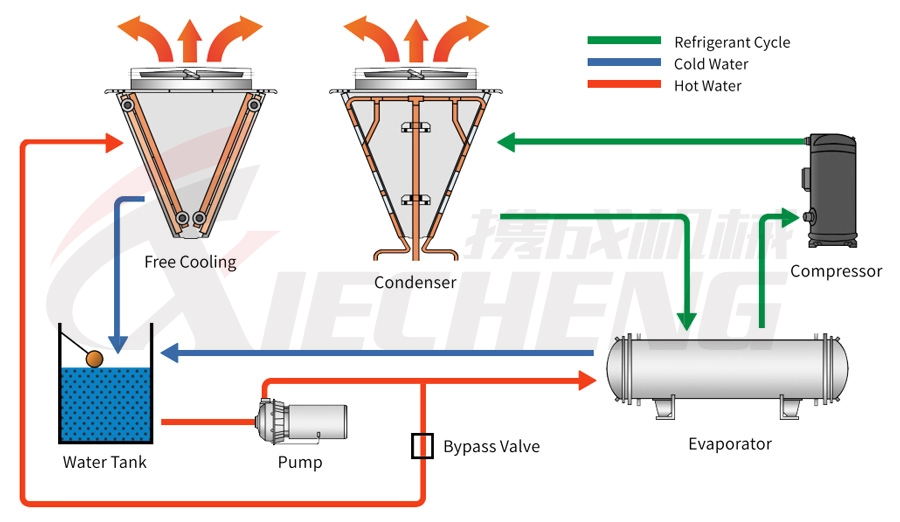 Refrigerant Cycle
Cold Water
Hot Water

Free Cooling

Condenser

携成机械

XIECHENG

Compressor

Water Tank

Pump

Bypass Valve

Evaporator